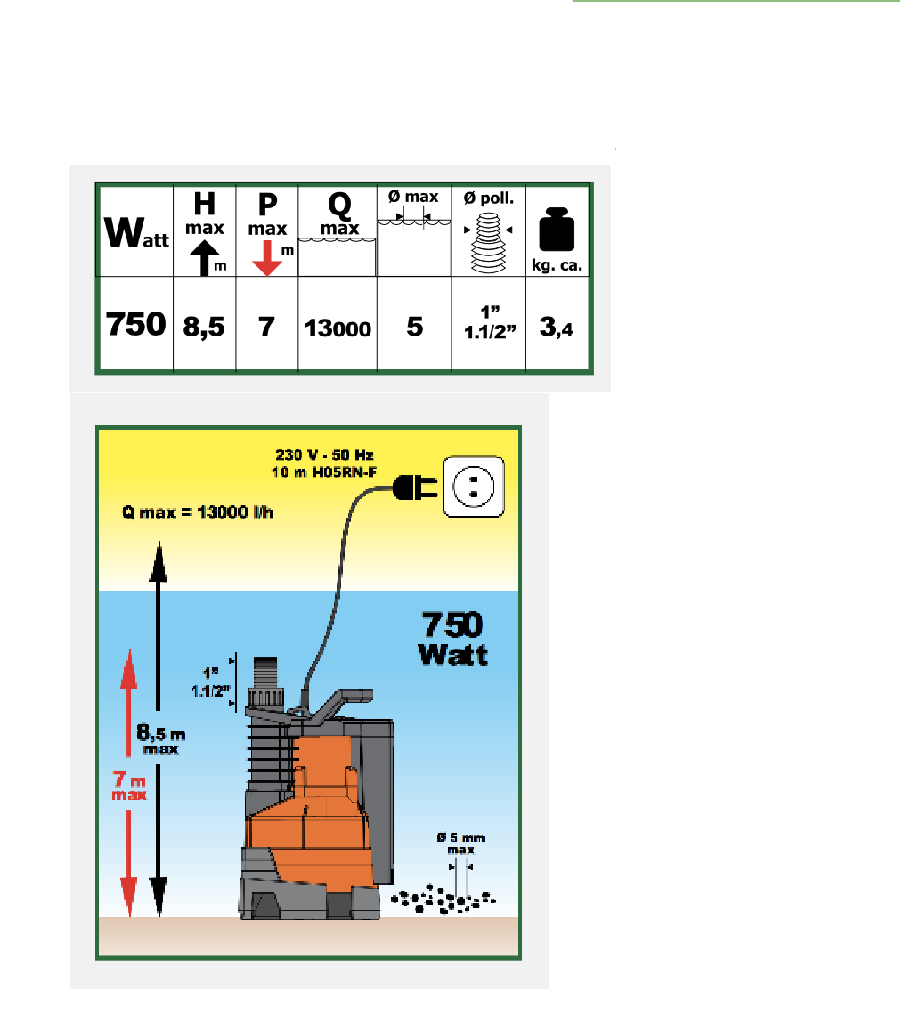 | Watt | H max m | P max m | Q max | Ø max | Ø poll. | kg. ca. |
|---|---|---|---|---|---|---|
| 750 | 8,5 | 7 | 13000 | 5 | 1" 1.1/2" | 3,4 |

230 V - 50 Hz
10 m H05RN-F

Q max = 13000 l/h

750 Watt

1"
1.1/2"

8,5 m max

7 m max

Ø 5 mm max