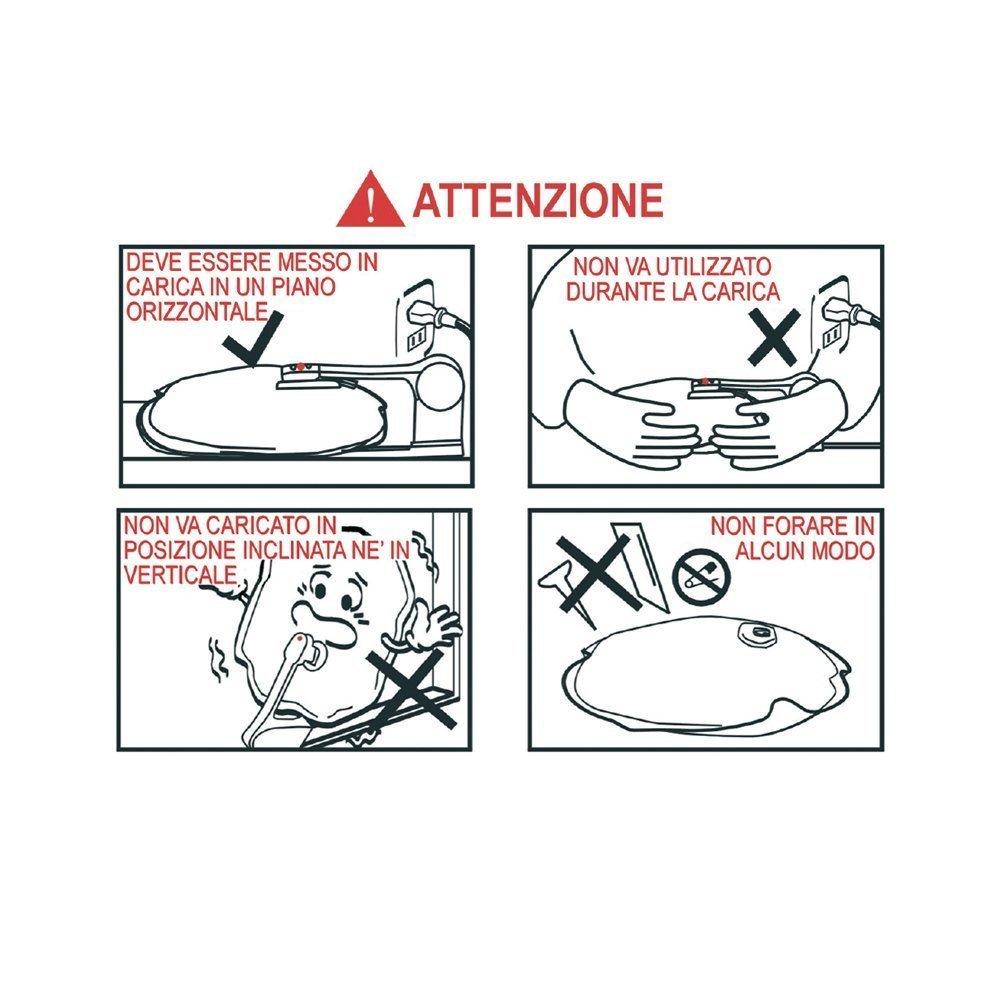 ATTENZIONE

DEVE ESSERE MESSO IN CARICA IN UN PIANO ORIZZONTALE

NON VA UTILIZZATO DURANTE LA CARICA

NON VA CARICATO IN POSIZIONE INCLINATA NE' IN VERTICALE

NON FORARE IN ALCUN MODO